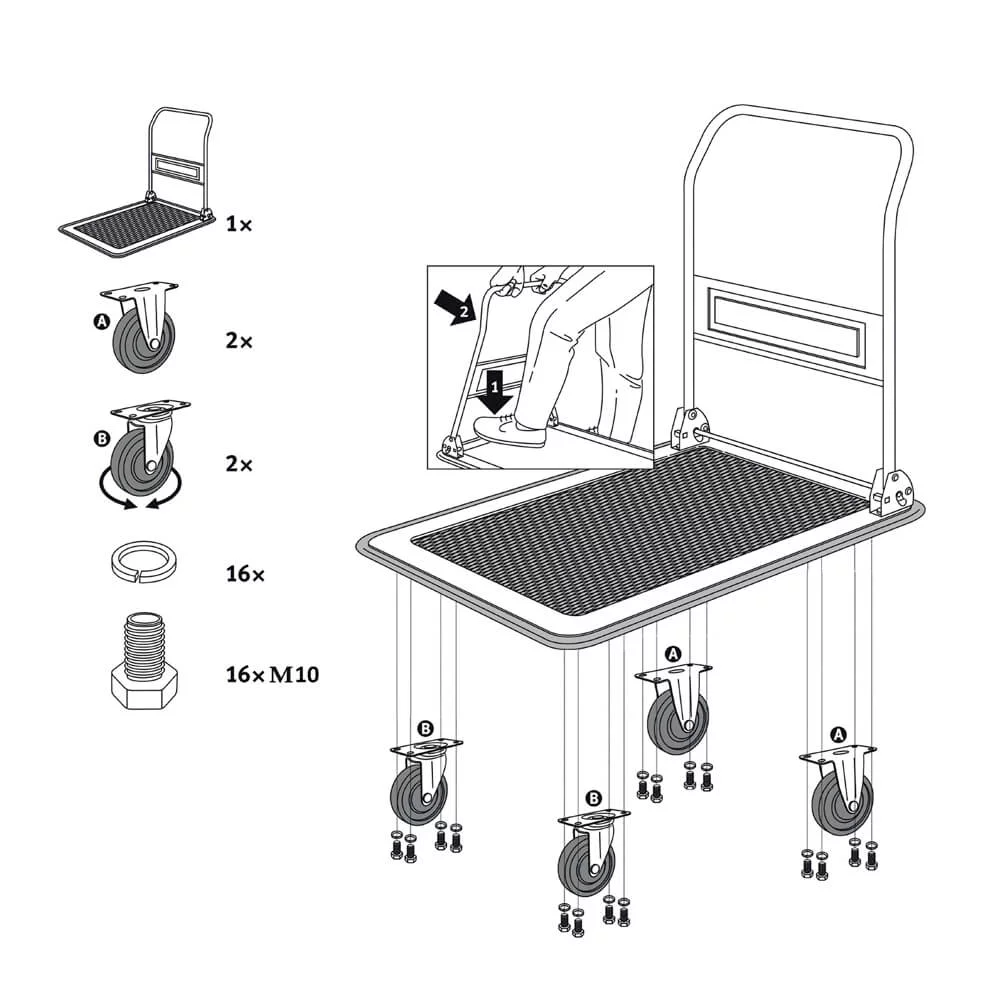 1×

A

2×

B

2×

16×

16× M10

2

1

A

B

A

B