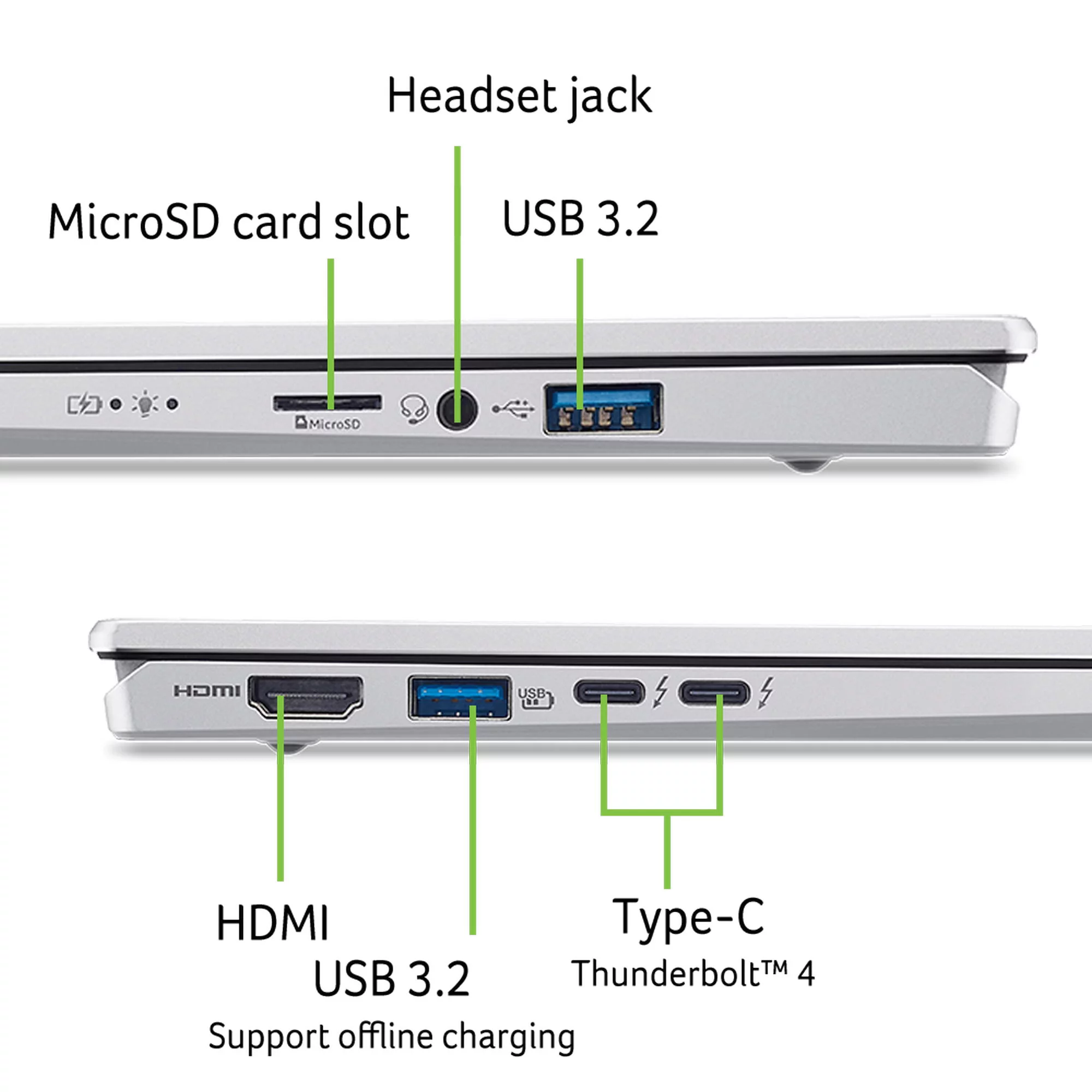 Headset jack

MicroSD card slot

USB 3.2

MicroSD

HDMI

USB

HDMI

USB 3.2

Support offline charging

Type-C

Thunderbolt™ 4