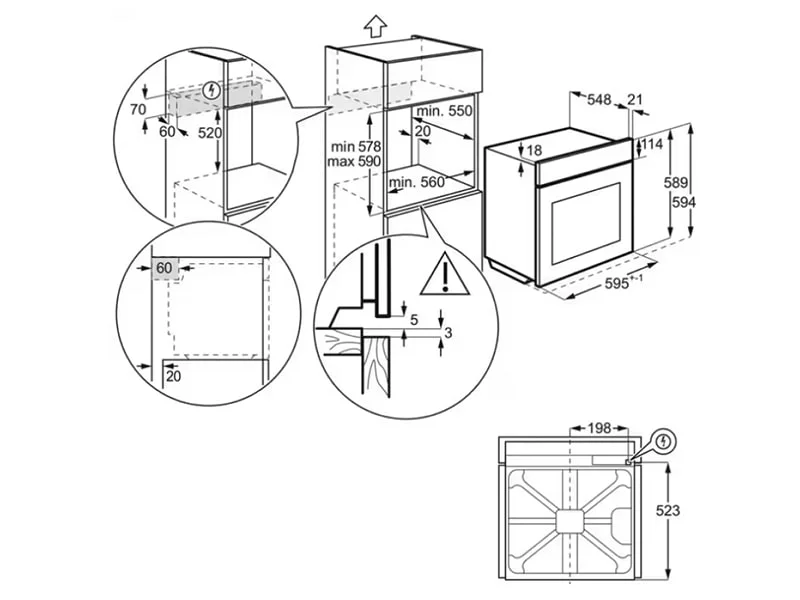 70
60
520
min. 550
20
min 578
max 590
min. 560
548
21
18
114
589
594
595$^{+-1}$
60
20
5
3
198
523