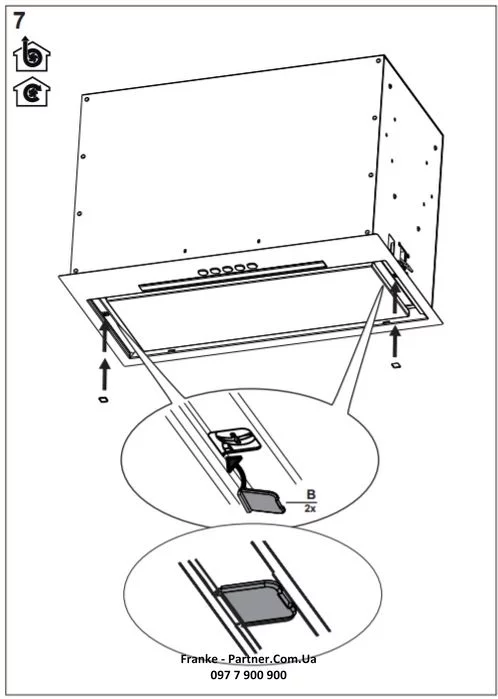 7

B
2x

Franke - Partner.Com.Ua
097 7 900 900