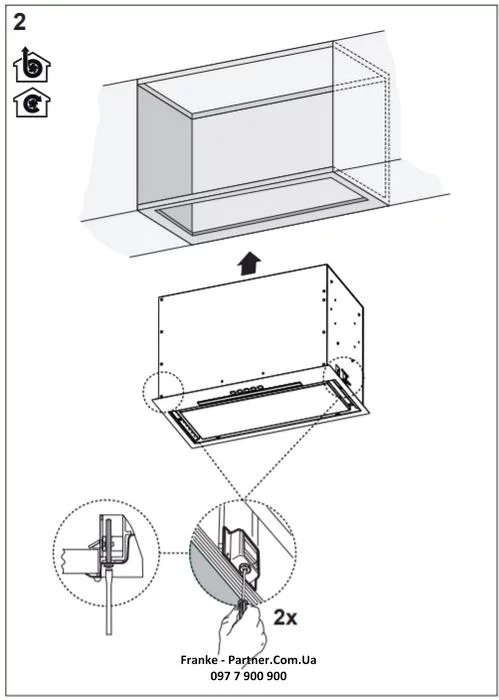 2

2x

Franke - Partner.Com.Ua
097 7 900 900