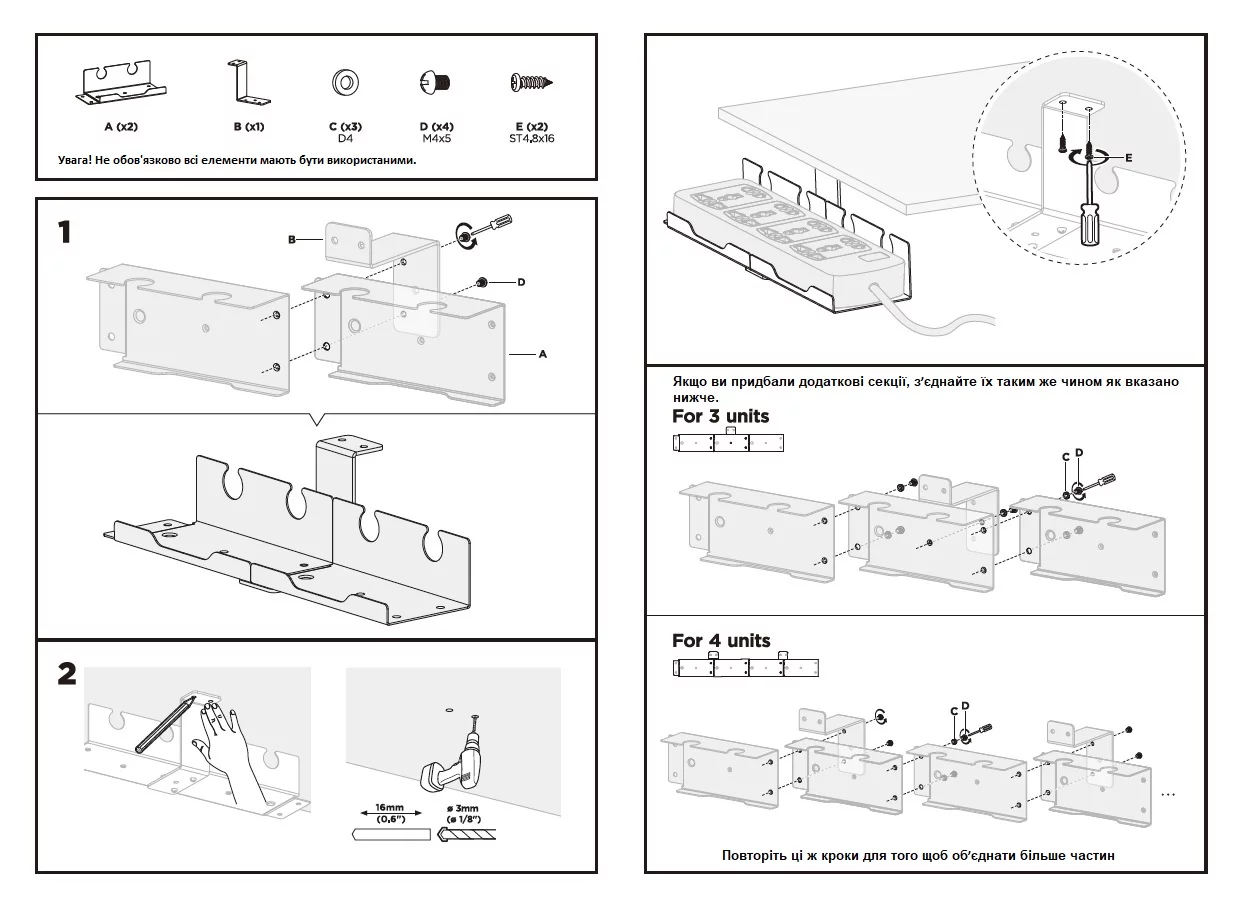 A (x2)
B (x1)
C (x3)
D4
D (x4)
M4x5
E (x2)
ST4,8x16

Увага! Не обов'язково всі елементи мають бути використаними.

1

B

D

A

2

16mm
(0,6")

ø 3mm
(ø 1/8")

E

Якщо ви придбали додаткові секції, з'єднайте їх таким же чином як вказано нижче.

For 3 units

C
D

For 4 units

C
D

...

Повторіть ці ж кроки для того щоб об'єднати більше частин